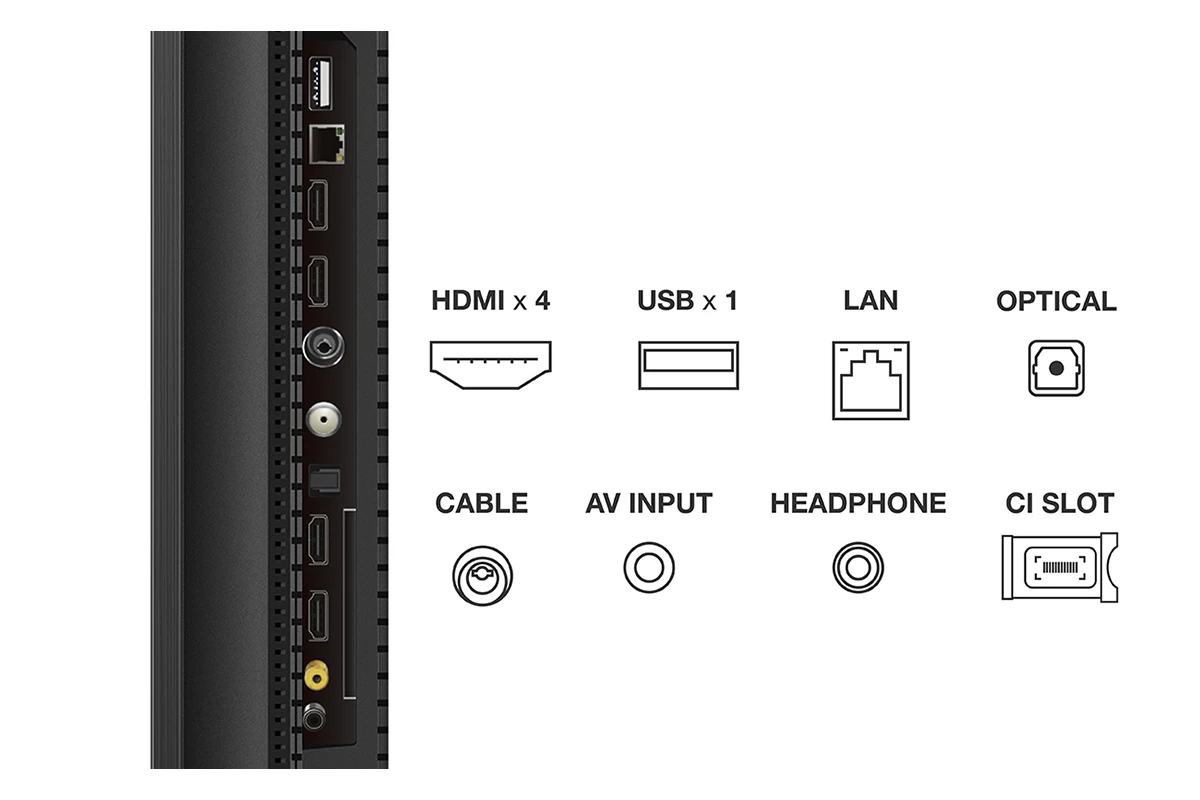 HDMI x 4
USB x 1
LAN
OPTICAL

CABLE
AV INPUT
HEADPHONE
CI SLOT