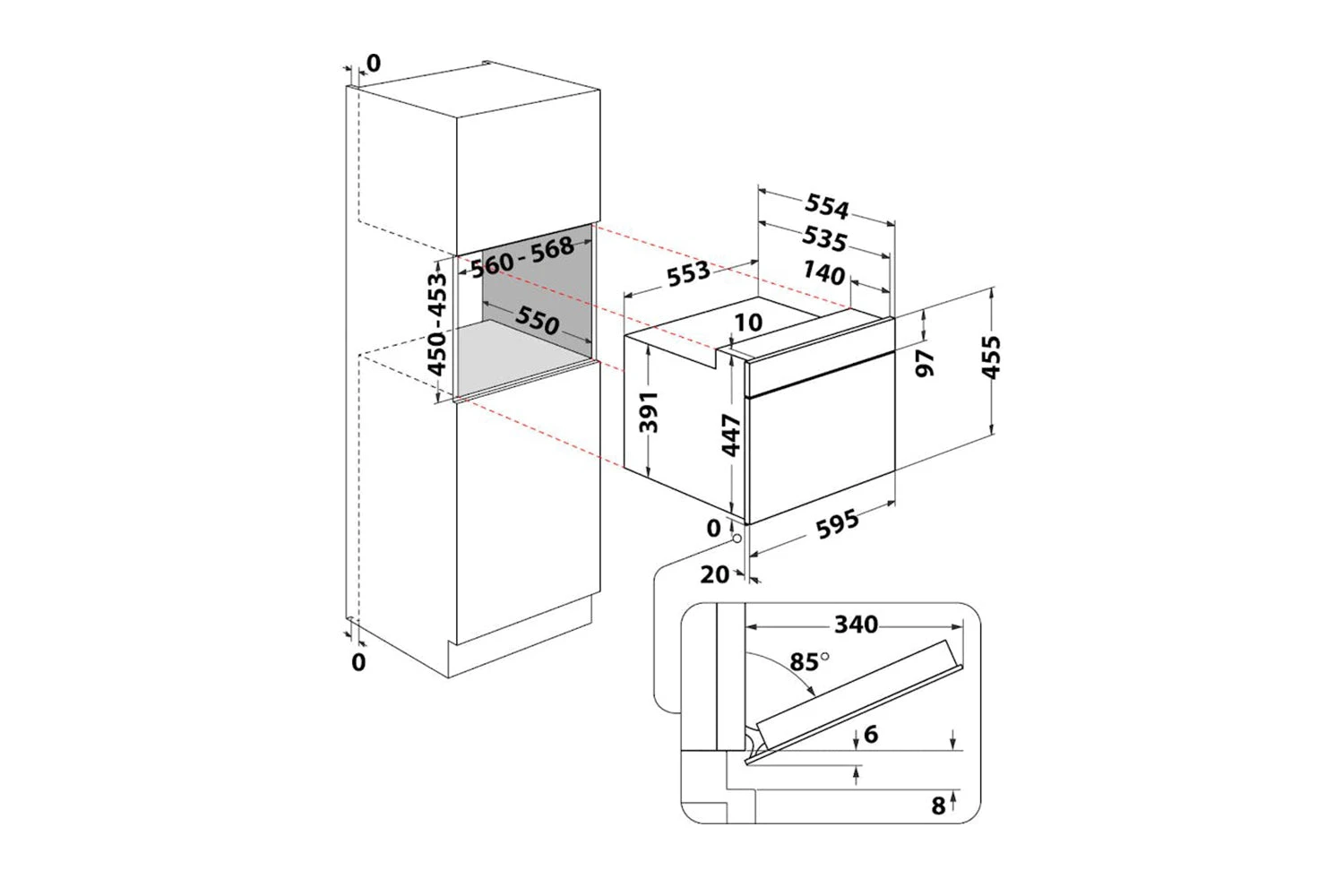 0
560 - 568
450 - 453
550
0
554
535
553
140
10
97
455
391
447
0
595
20
340
85°
6
8