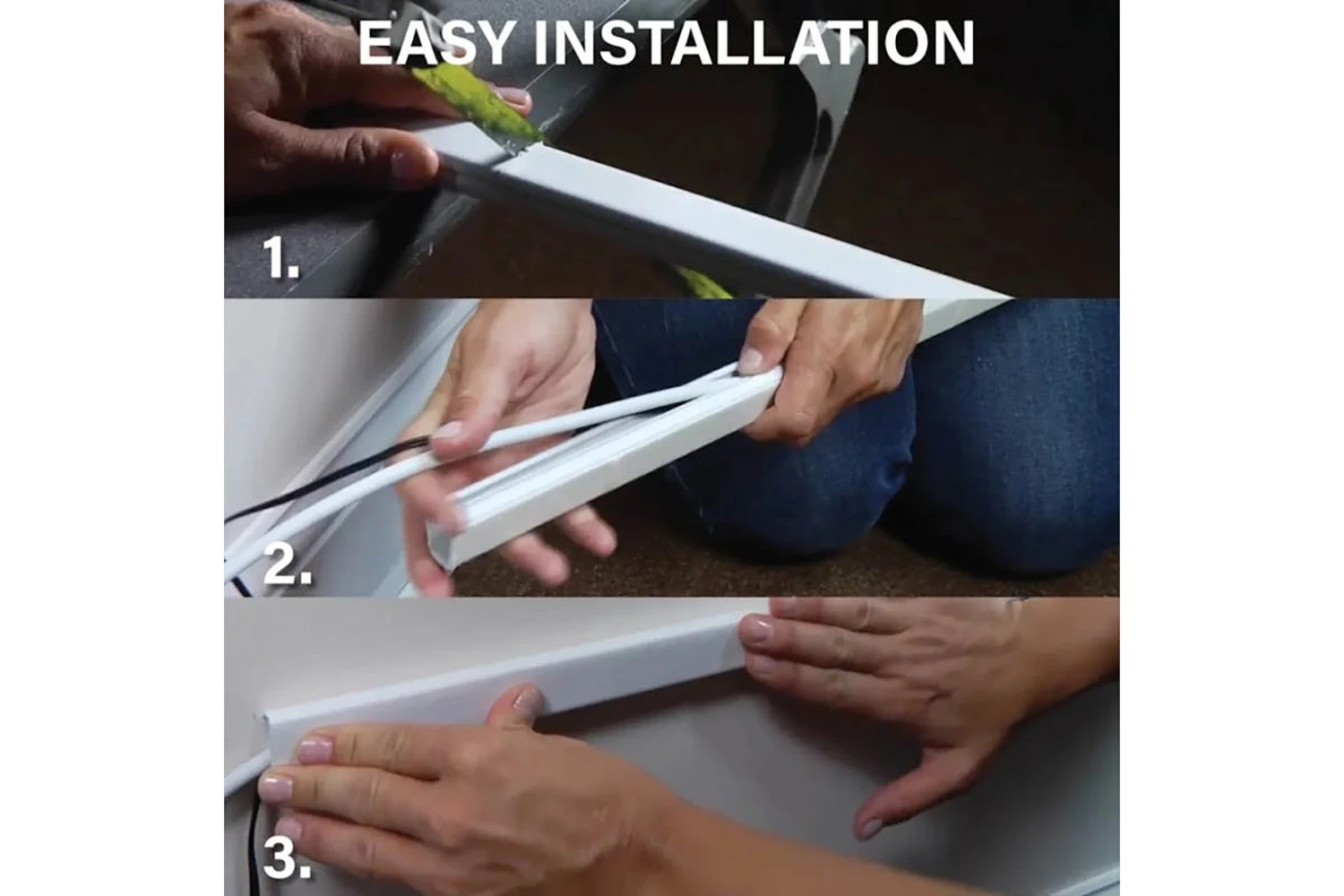 EASY INSTALLATION

1.

2.

3.