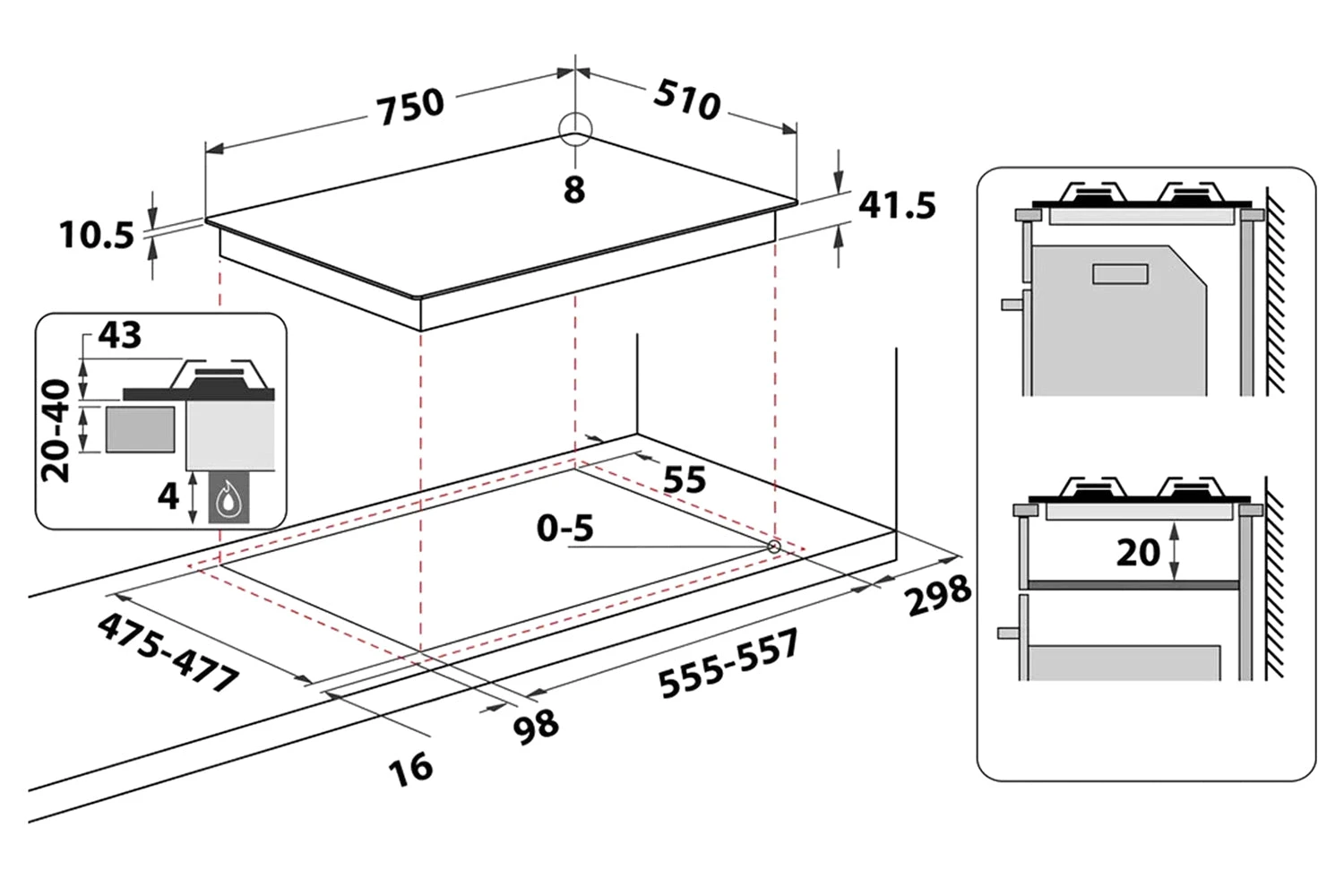 750
510
8
10.5
41.5
43
20-40
4
55
0-5
298
475-477
555-557
98
16
20