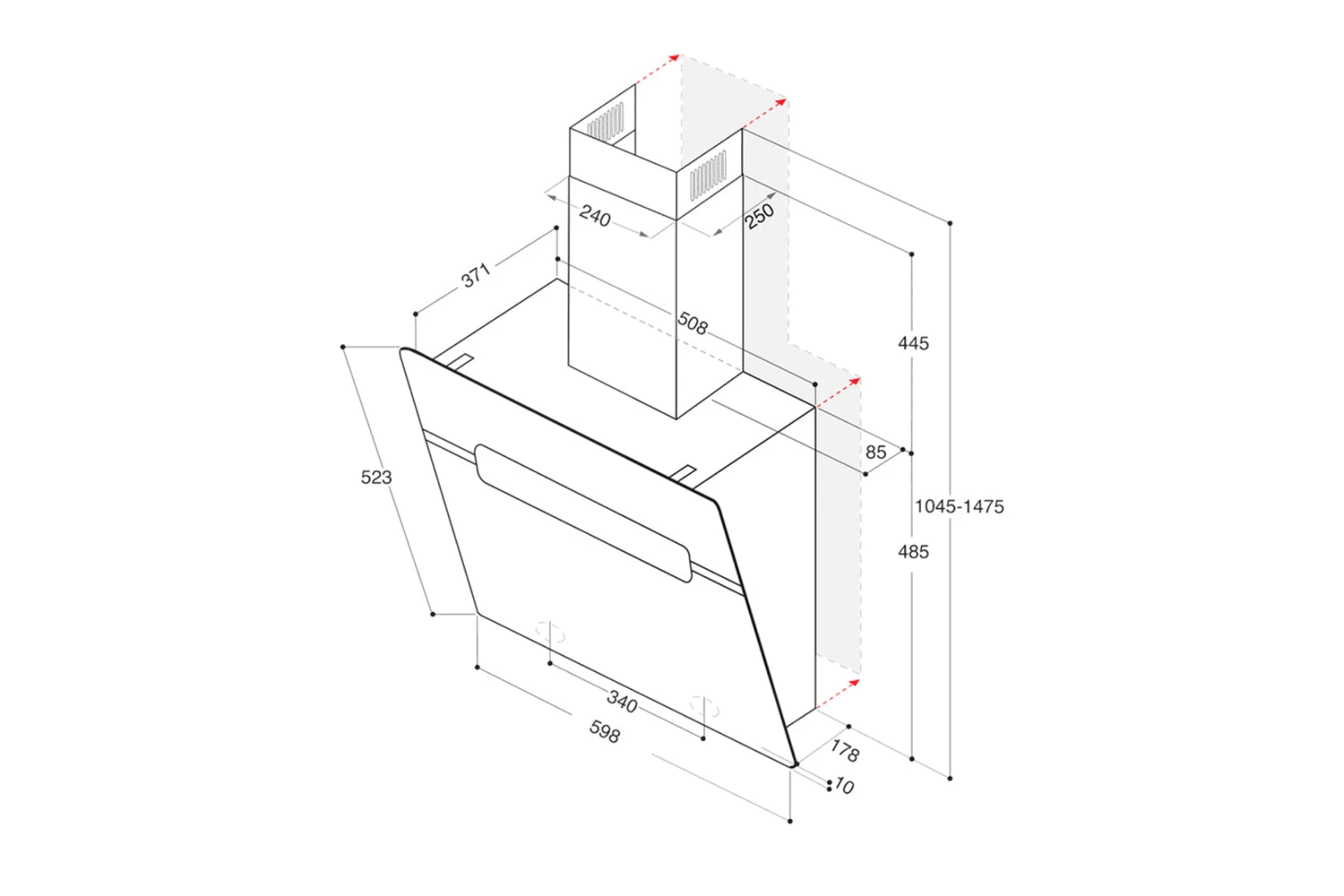 240
250
371
508
445
85
523
1045-1475
485
340
598
178
10