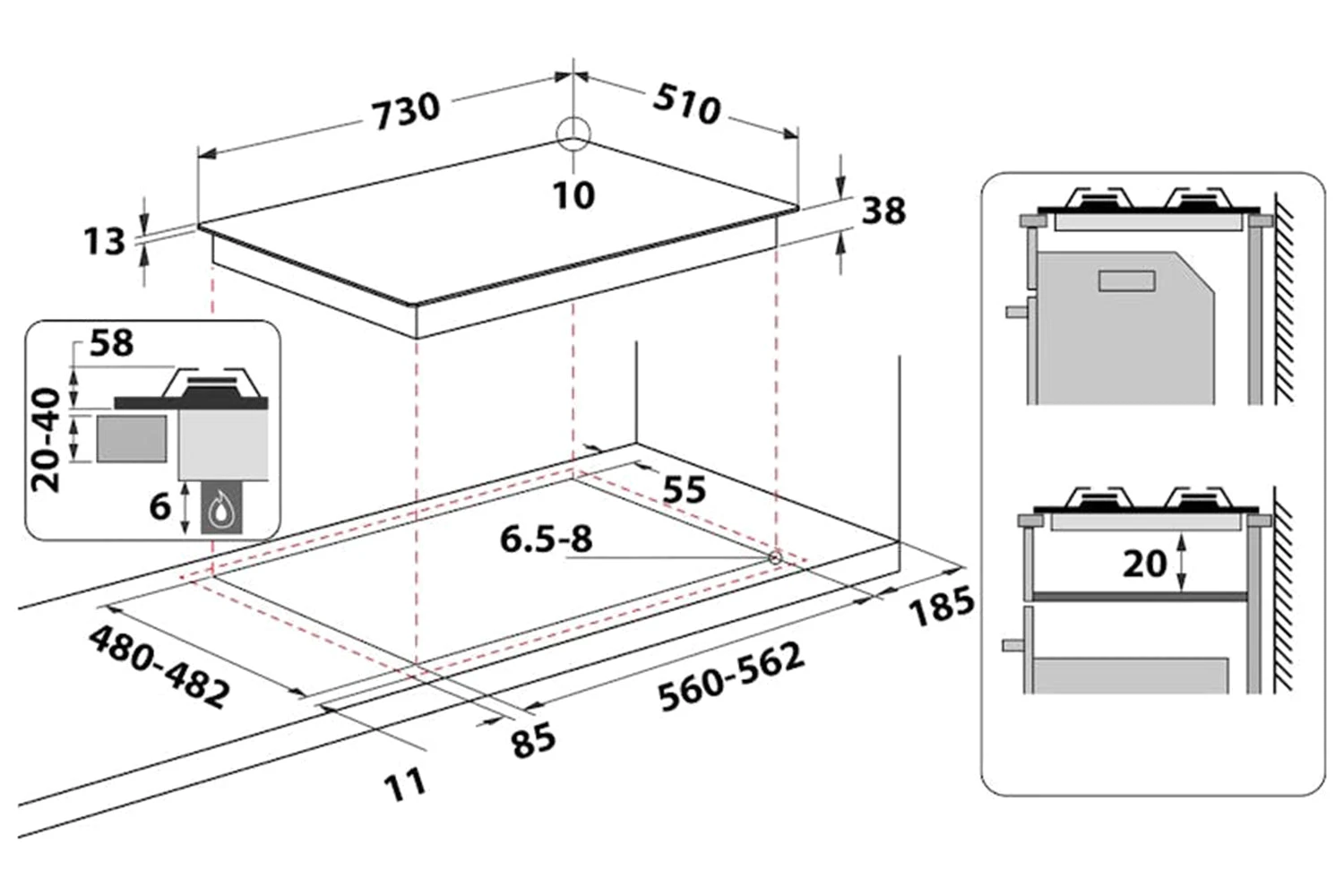 730
510
10
13
38
58
20-40
6
55
6.5-8
185
480-482
560-562
85
11
20