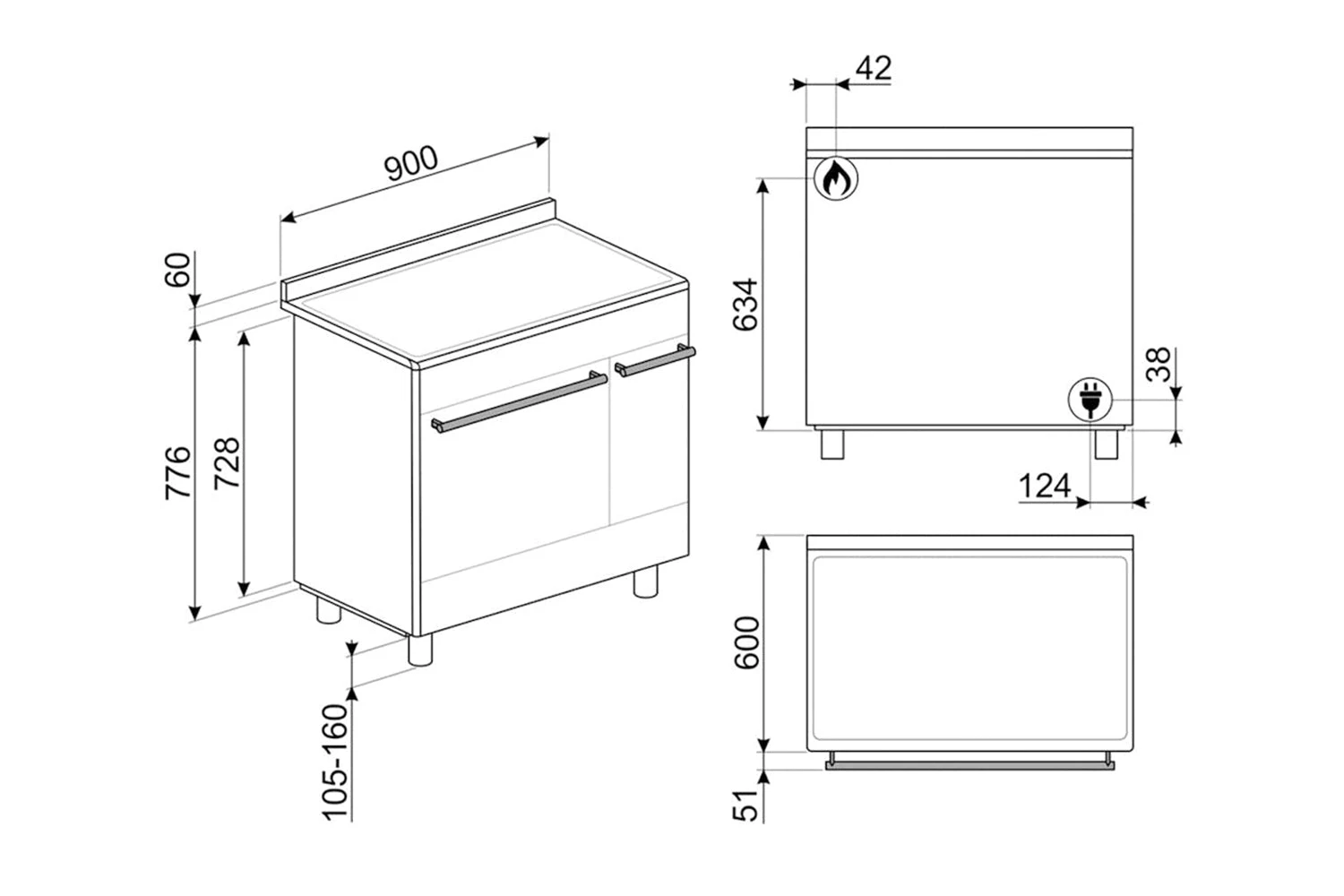 900
60
776
728
105-160
42
634
38
124
600
51